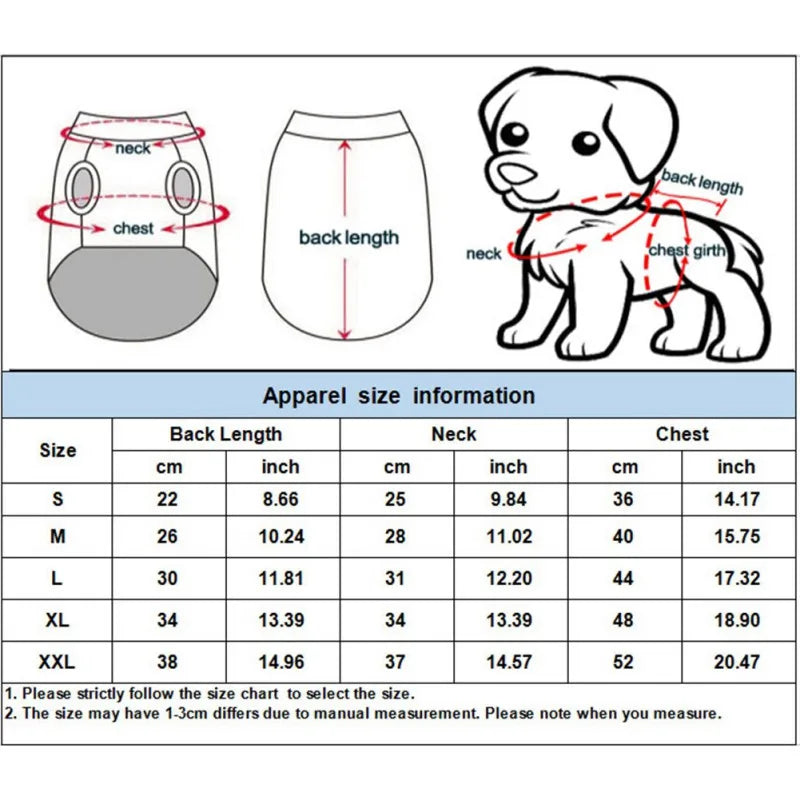 neck

chest

back length

back length

neck

chest girth

Apparel size information

| Size | Back Length cm | Back Length inch | Neck cm | Neck inch | Chest cm | Chest inch |
|---|---|---|---|---|---|---|
| S | 22 | 8.66 | 25 | 9.84 | 36 | 14.17 |
| M | 26 | 10.24 | 28 | 11.02 | 40 | 15.75 |
| L | 30 | 11.81 | 31 | 12.20 | 44 | 17.32 |
| XL | 34 | 13.39 | 34 | 13.39 | 48 | 18.90 |
| XXL | 38 | 14.96 | 37 | 14.57 | 52 | 20.47 |

1. Please strictly follow the size chart to select the size.
2. The size may have 1-3cm differs due to manual measurement. Please note when you measure.