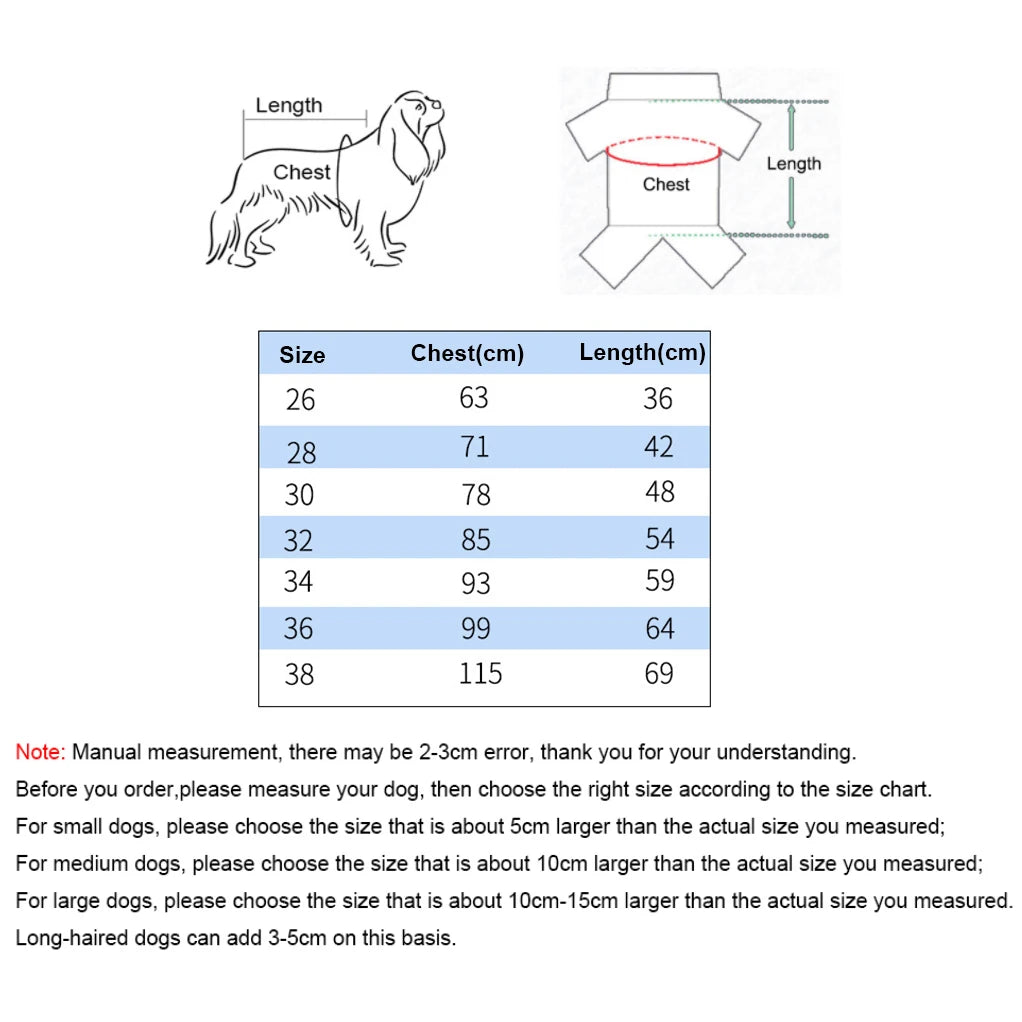 Length
Chest

Chest
Length

| Size | Chest(cm) | Length(cm) |
|---|---|---|
| 26 | 63 | 36 |
| 28 | 71 | 42 |
| 30 | 78 | 48 |
| 32 | 85 | 54 |
| 34 | 93 | 59 |
| 36 | 99 | 64 |
| 38 | 115 | 69 |

Note: Manual measurement, there may be 2-3cm error, thank you for your understanding.
Before you order,please measure your dog, then choose the right size according to the size chart.
For small dogs, please choose the size that is about 5cm larger than the actual size you measured;
For medium dogs, please choose the size that is about 10cm larger than the actual size you measured;
For large dogs, please choose the size that is about 10cm-15cm larger than the actual size you measured.
Long-haired dogs can add 3-5cm on this basis.